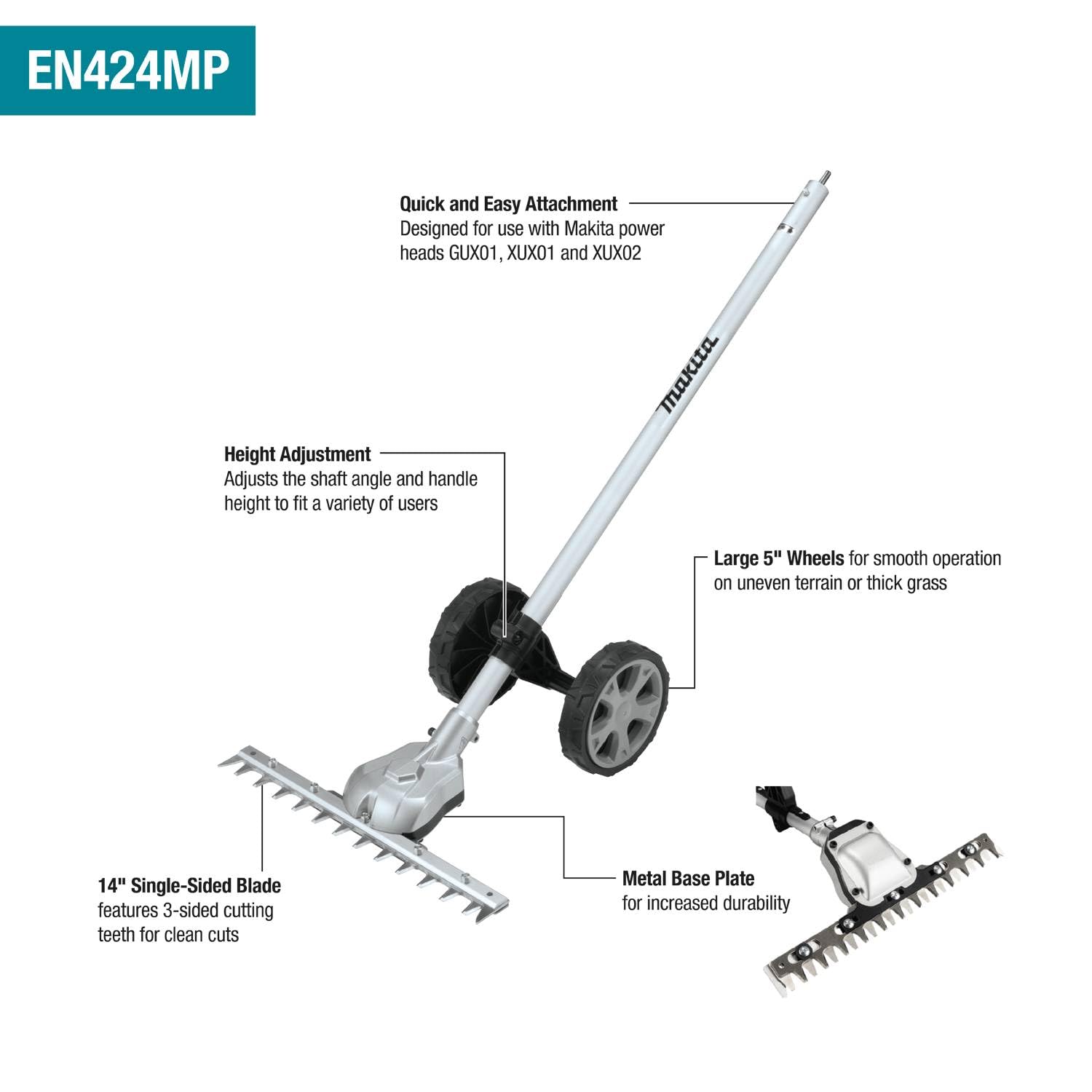 EN424MP

Quick and Easy Attachment
Designed for use with Makita power heads GUX01, XUX01 and XUX02

makita

Height Adjustment
Adjusts the shaft angle and handle height to fit a variety of users

Large 5" Wheels for smooth operation on uneven terrain or thick grass

14" Single-Sided Blade
features 3-sided cutting teeth for clean cuts

Metal Base Plate
for increased durability